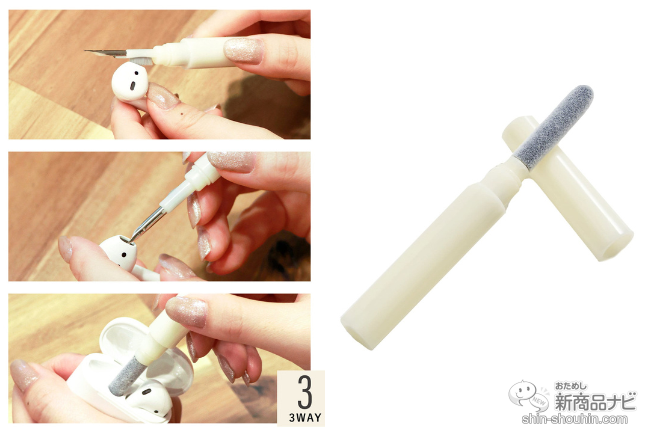 3
3WAY

NEW
おためし
新商品ナビ
shin-shouhin.com